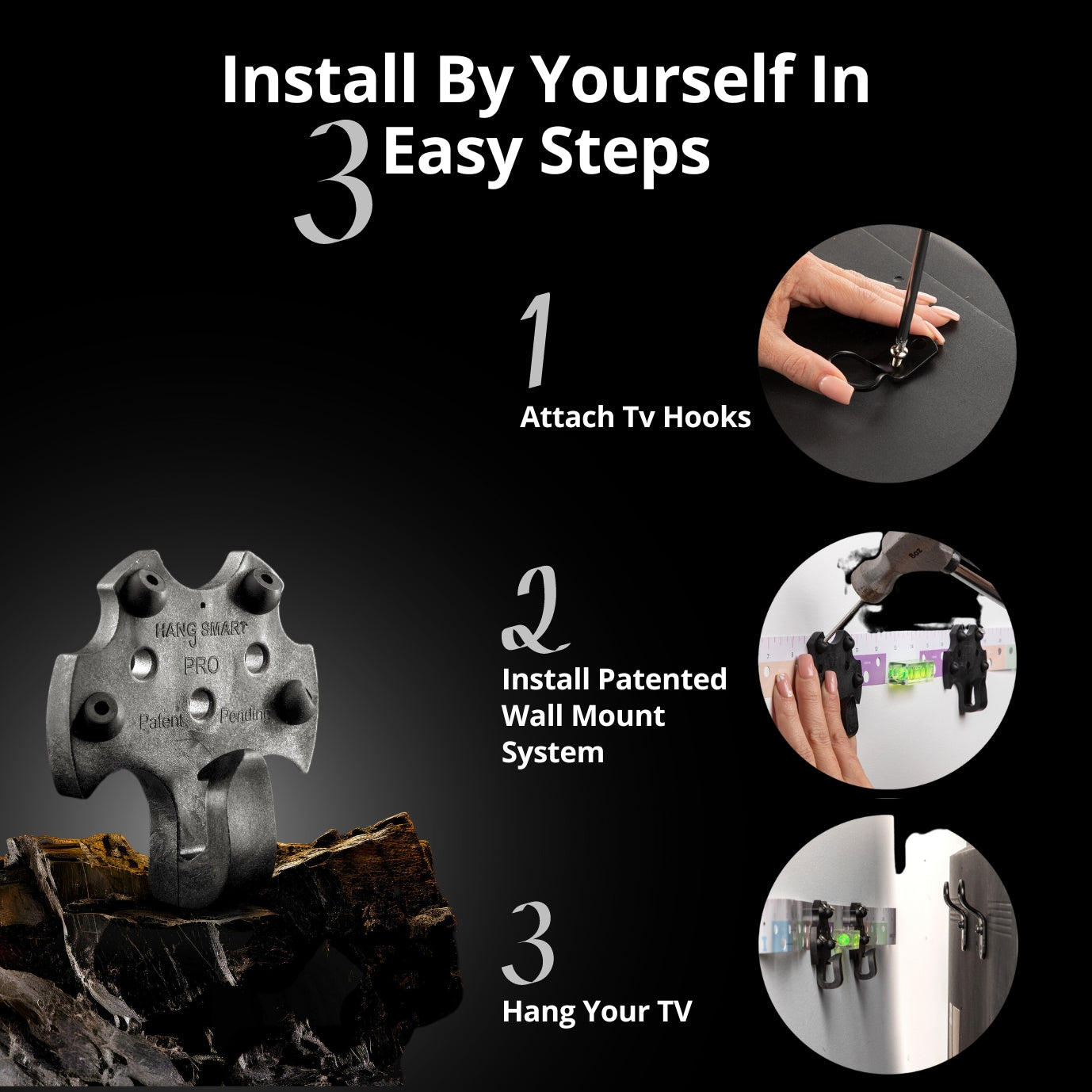 Install By Yourself In
3 Easy Steps

1
Attach Tv Hooks

2
Install Patented Wall Mount System

3
Hang Your TV

HANG SMART
PRO
Patent Pending

8oz