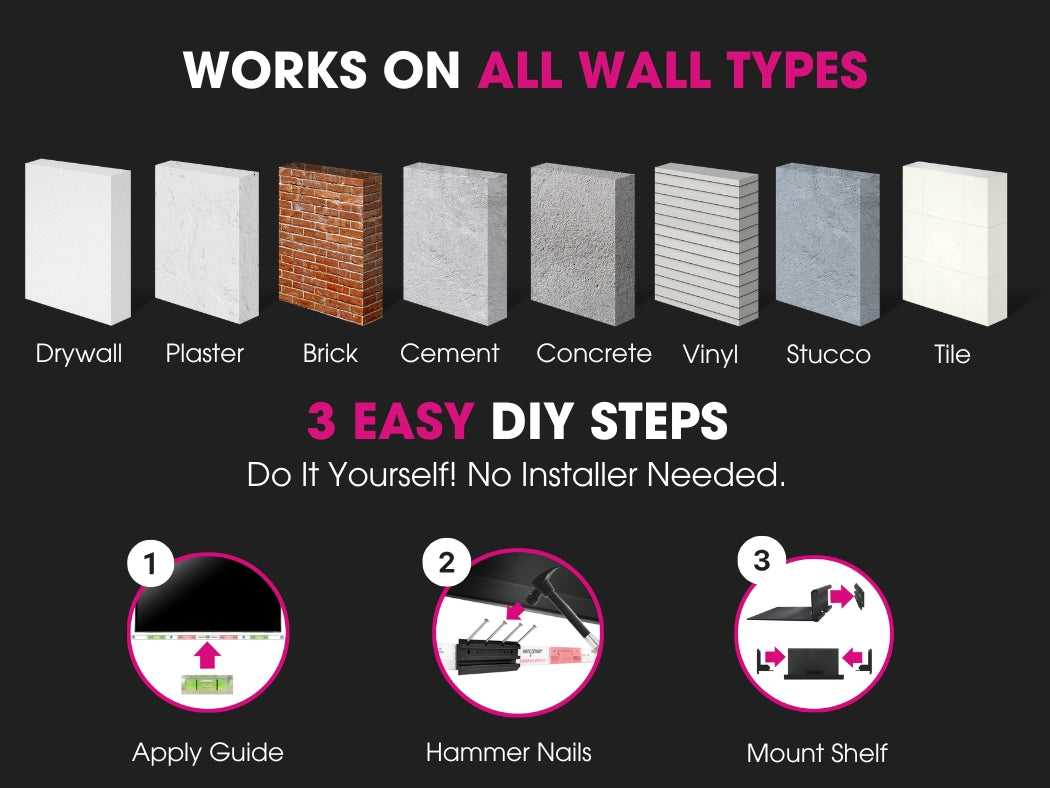 WORKS ON ALL WALL TYPES

Drywall Plaster Brick Cement Concrete Vinyl Stucco Tile

3 EASY DIY STEPS

Do It Yourself! No Installer Needed.

1

Apply Guide

2

Hammer Nails

3

Mount Shelf