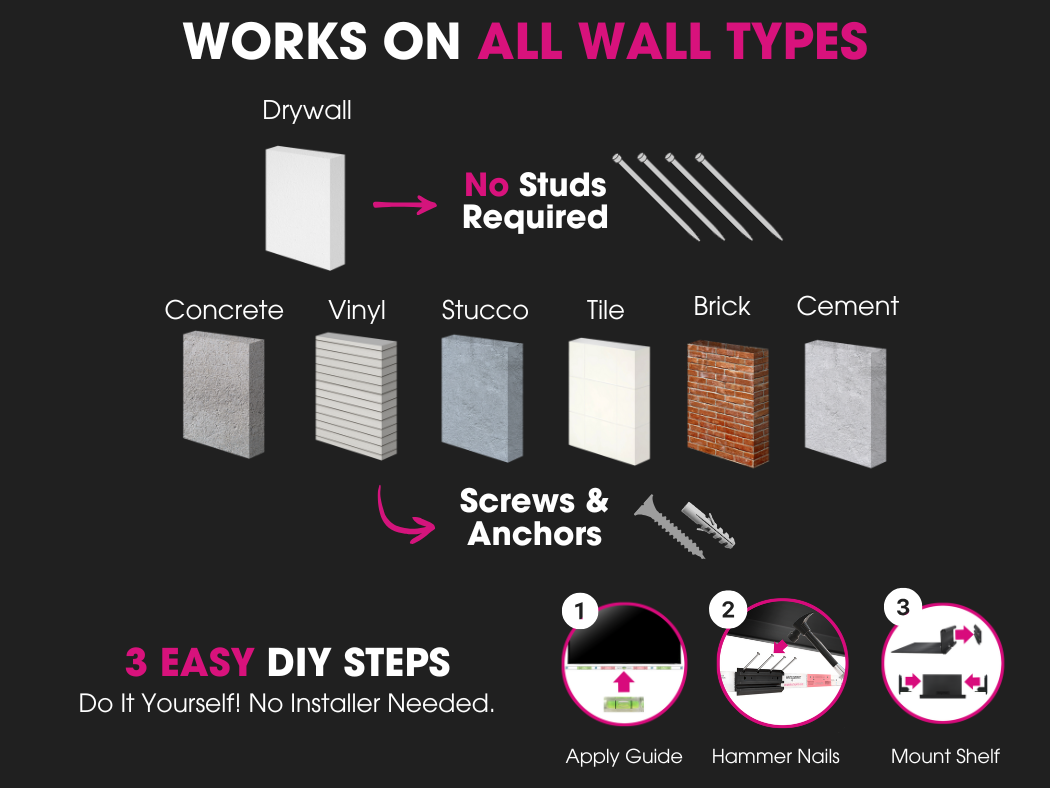 WORKS ON ALL WALL TYPES

Drywall

No Studs Required

Concrete

Vinyl

Stucco

Tile

Brick

Cement

Screws & Anchors

3 EASY DIY STEPS

Do It Yourself! No Installer Needed.

1

Apply Guide

2

Hammer Nails

3

Mount Shelf