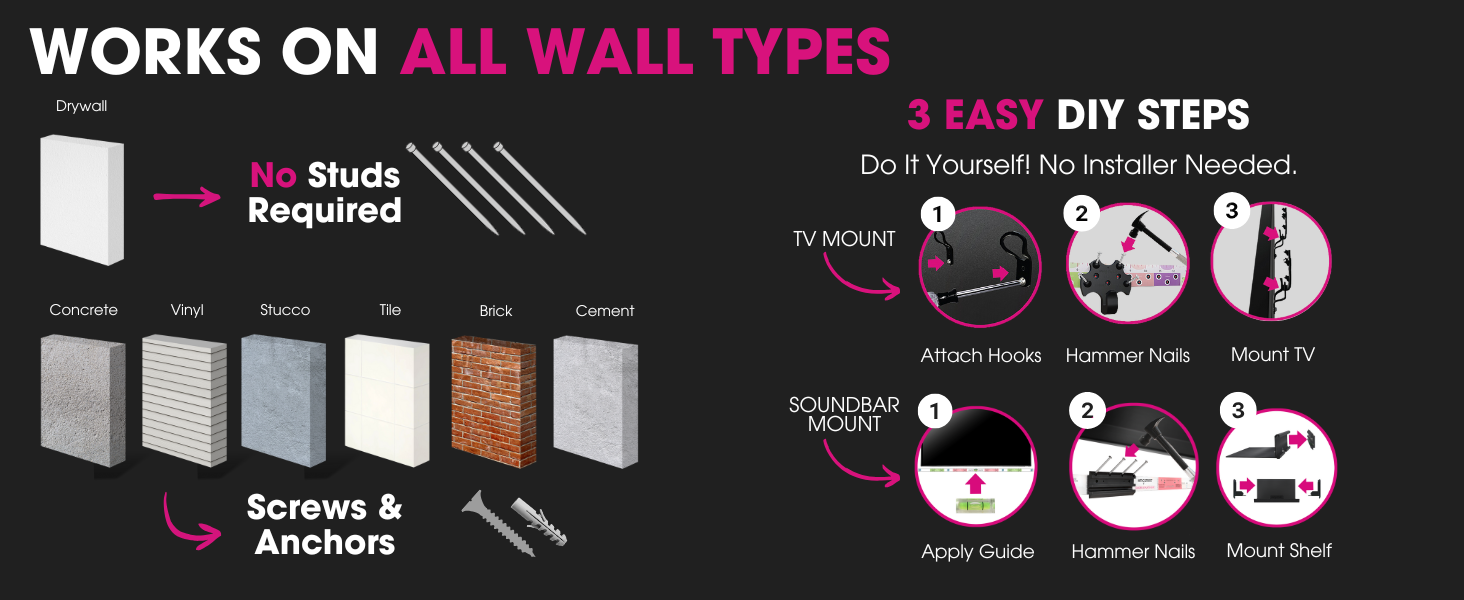 WORKS ON ALL WALL TYPES

Drywall

No Studs Required

Concrete Vinyl Stucco Tile Brick Cement

Screws & Anchors

3 EASY DIY STEPS

Do It Yourself! No Installer Needed.

TV MOUNT

1 Attach Hooks

2 Hammer Nails

3 Mount TV

SOUNDBAR MOUNT

1 Apply Guide

2 Hammer Nails

3 Mount Shelf